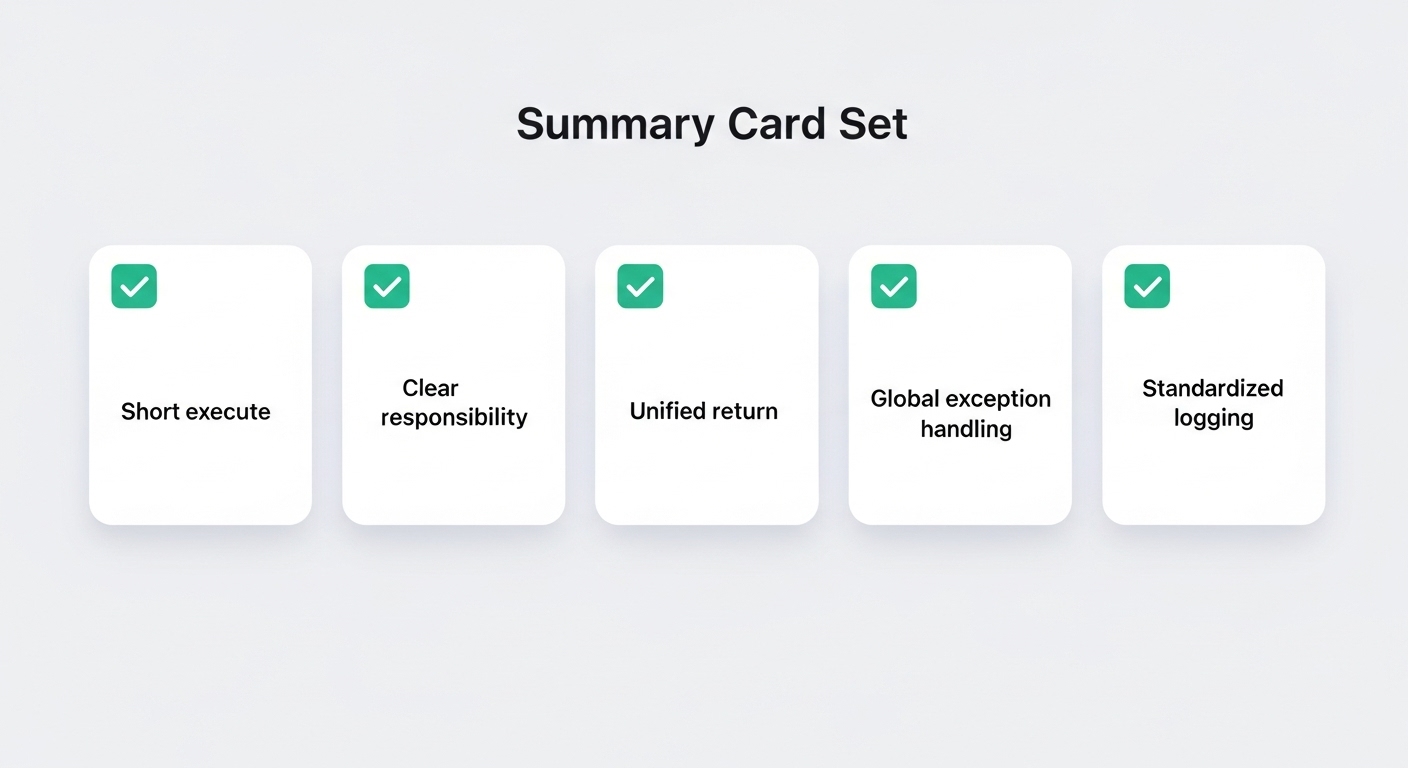 Summary Card Set

☑

Short execute

☑

Clear responsibility

☑

Unified return

☑

Global exception handling

☑

Standardized logging